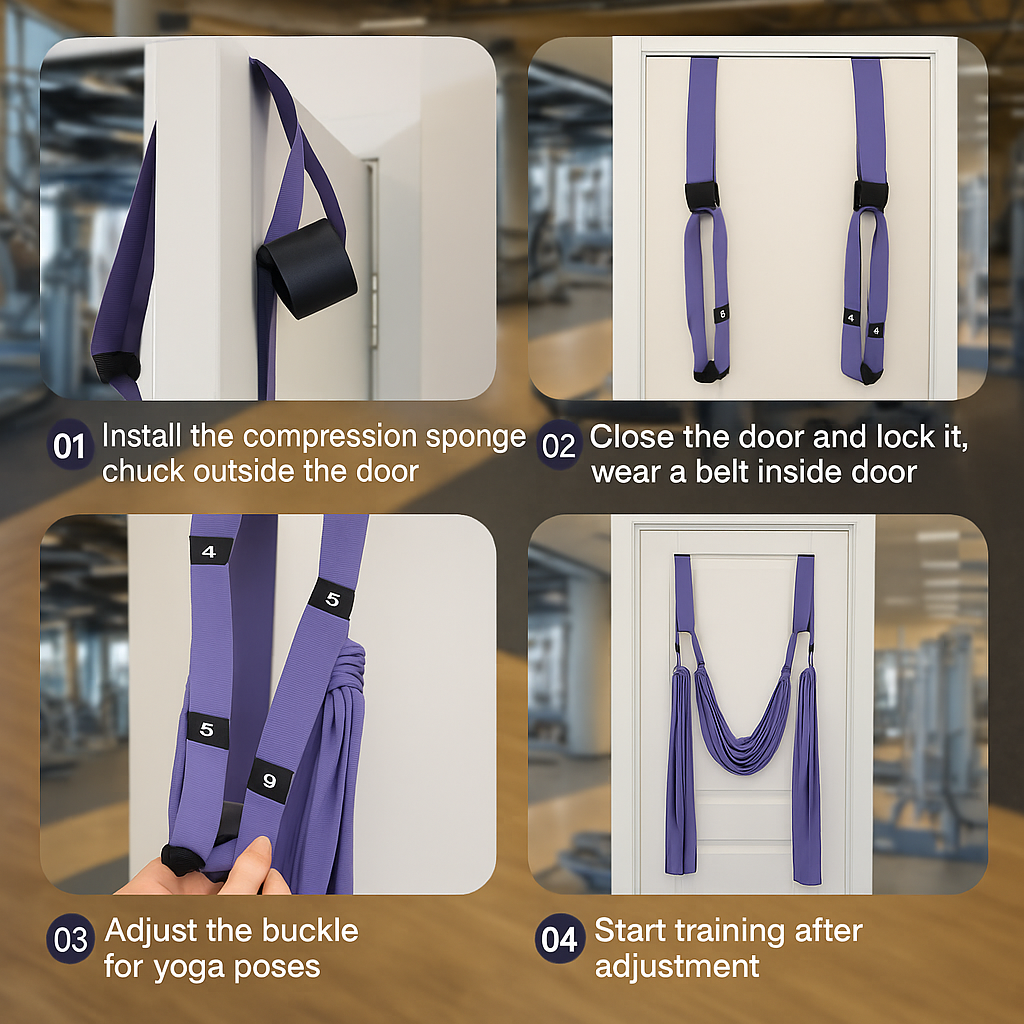 6

4 4

01 Install the compression sponge chuck outside the door

02 Close the door and lock it, wear a belt inside door

4

5

5

9

03 Adjust the buckle for yoga poses

04 Start training after adjustment