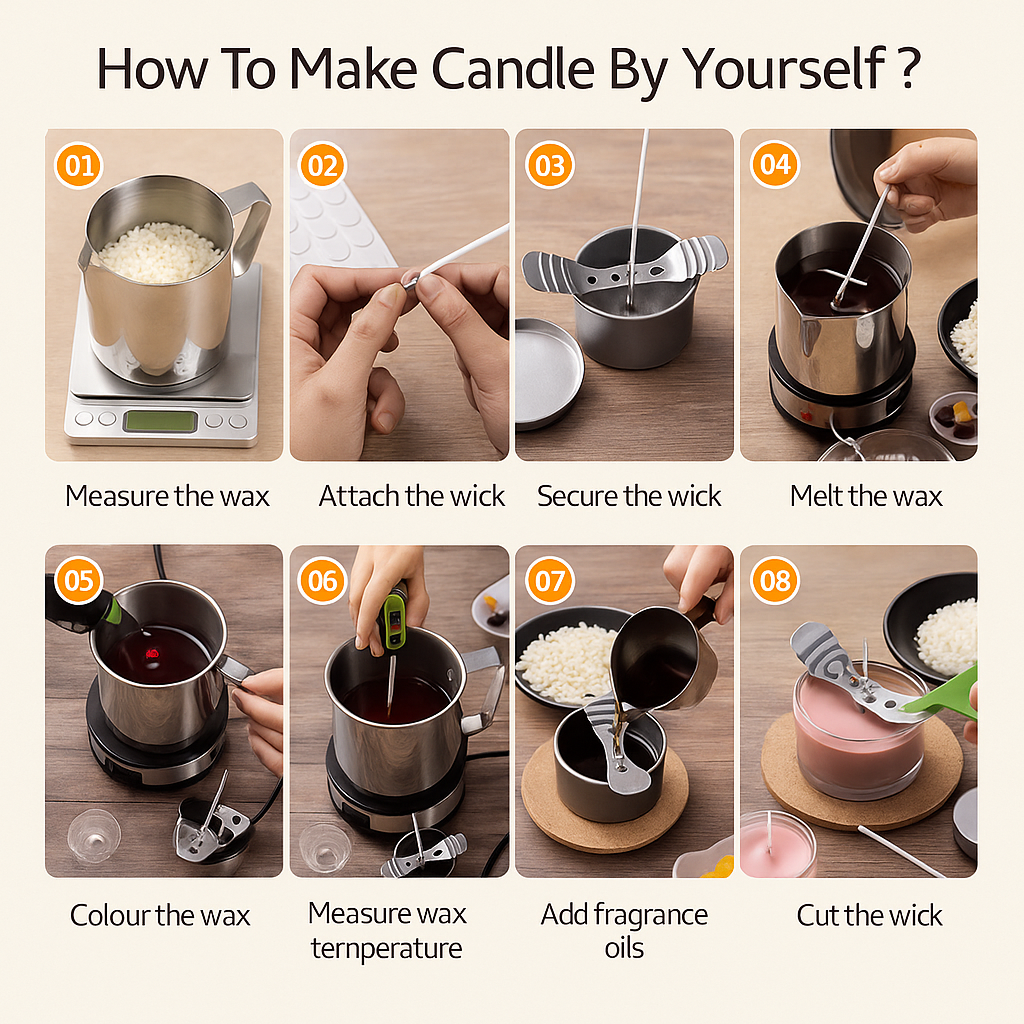 How To Make Candle By Yourself ?

01
Measure the wax

02
Attach the wick

03
Secure the wick

04
Melt the wax

05
Colour the wax

06
Measure wax ternperature

07
Add fragrance oils

08
Cut the wick